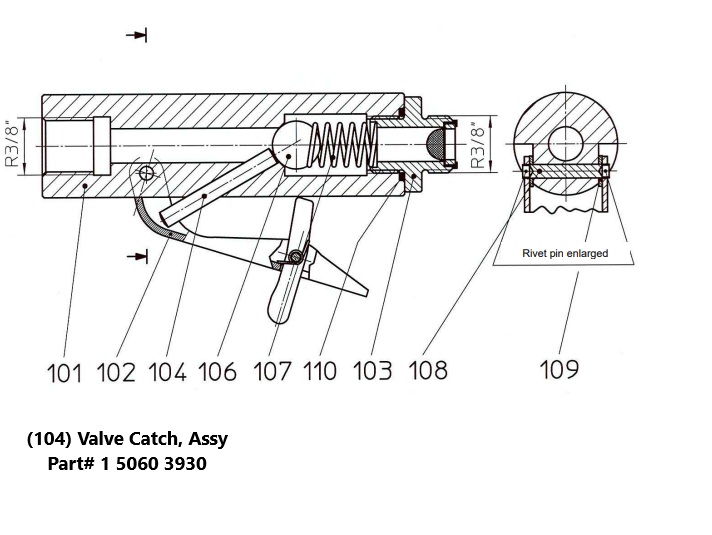 R3/8"

R3/8"

Rivet pin enlarged

101 102 104 106 107 110 103 108

109

(104) Valve Catch, Assy
Part# 1 5060 3930