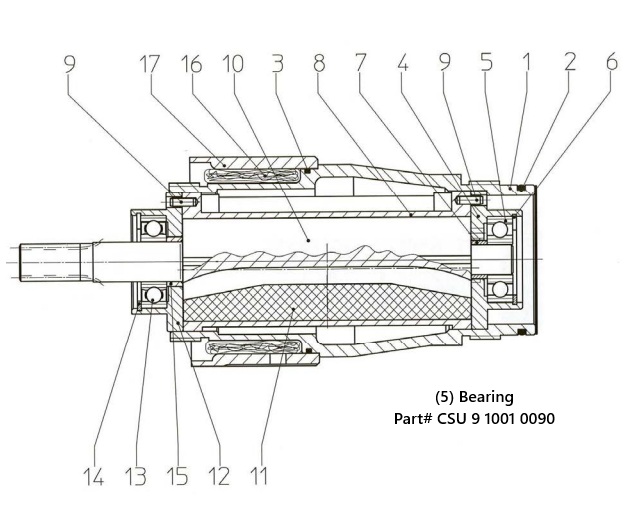 9 17 16 10 3 8 7 4 9 5 1 2 6

(5) Bearing
Part# CSU 9 1001 0090

14 13 15 12 11