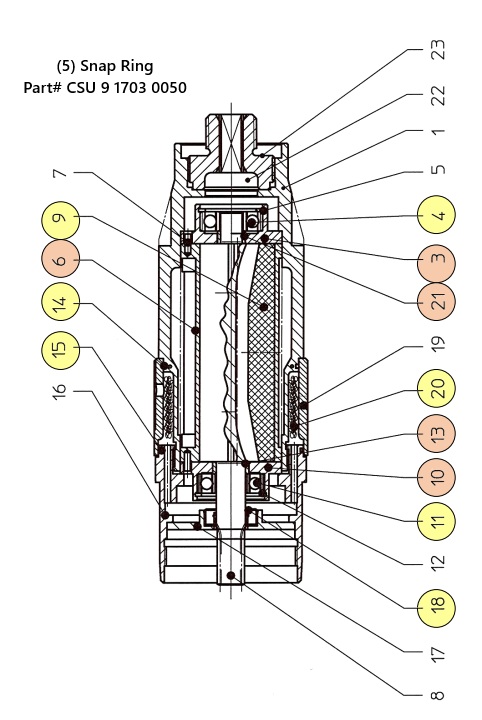 (5) Snap Ring
Part# CSU 9 1703 0050

7
9
6
14
15
16

23
22
1
5
4
3
21
19
20
13
10
11
12
18
17
8